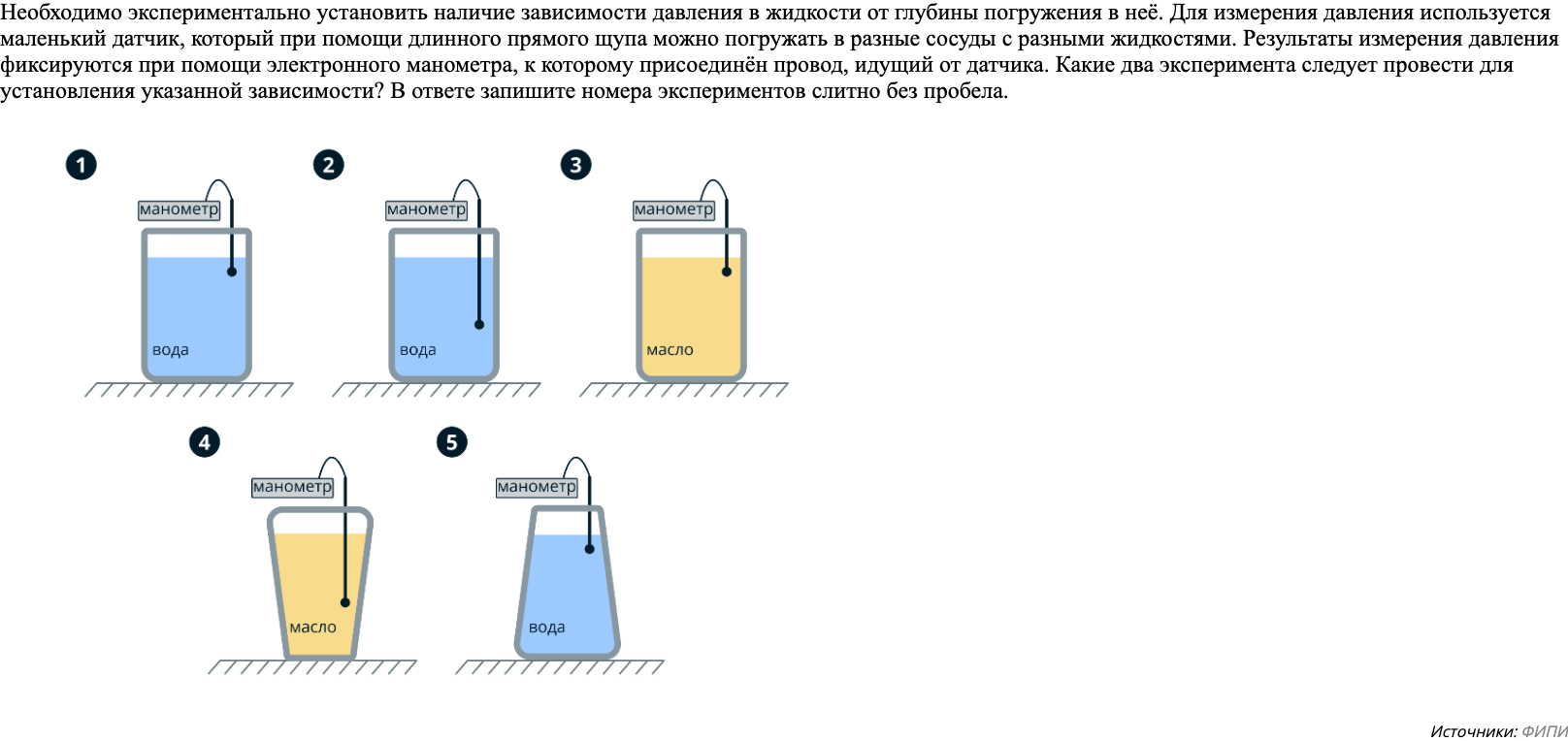 Необходимо экспериментально установить наличие зависимости давления в жидкости от глубины погружения в неё. Для измерения давления используется маленький датчик, который при помощи длинного прямого щупа можно погружать в разные сосуды с разными жидкостями. Результаты измерения давления фиксируются при помощи электронного манометра, к которому присоединён провод, идущий от датчика. Какие два эксперимента следует провести для установления указанной зависимости? В ответе запишите номера экспериментов слитно без пробела.

1
манометр
вода

2
манометр
вода

3
манометр
масло

4
манометр
масло

5
манометр
вода

Источники: ФИПИ