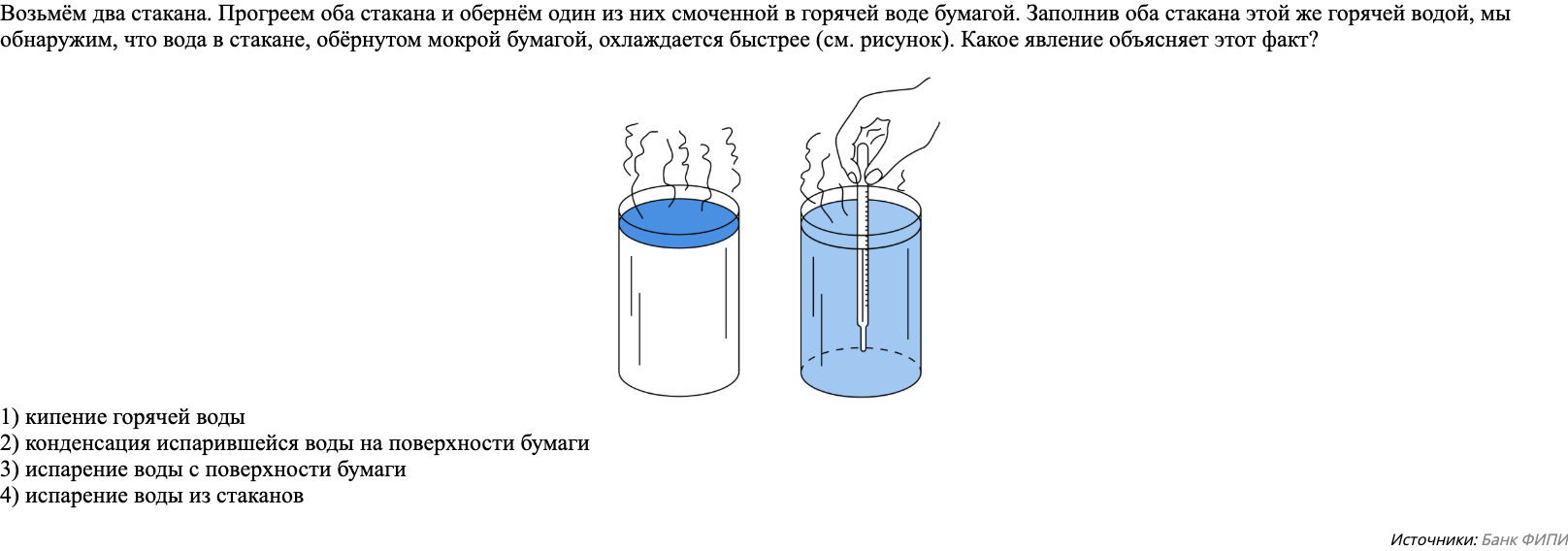 Возьмём два стакана. Прогреем оба стакана и обернём один из них смоченной в горячей воде бумагой. Заполнив оба стакана этой же горячей водой, мы обнаружим, что вода в стакане, обёрнутом мокрой бумагой, охлаждается быстрее (см. рисунок). Какое явление объясняет этот факт?

1) кипение горячей воды
2) конденсация испарившейся воды на поверхности бумаги
3) испарение воды с поверхности бумаги
4) испарение воды из стаканов

Источники: Банк ФИПИ