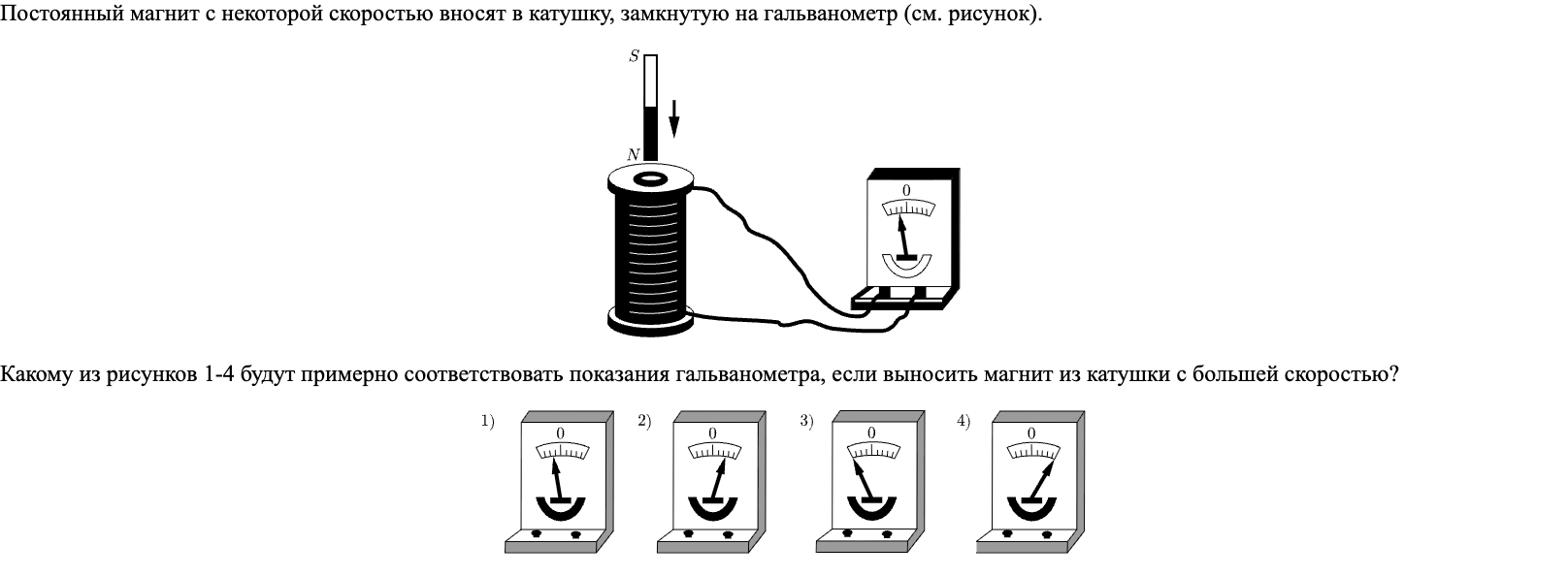 Постоянный магнит с некоторой скоростью вносят в катушку, замкнутую на гальванометр (см. рисунок).

S

N

0

Какому из рисунков 1-4 будут примерно соответствовать показания гальванометра, если выносить магнит из катушки с большей скоростью?

1) 0

2) 0

3) 0

4) 0