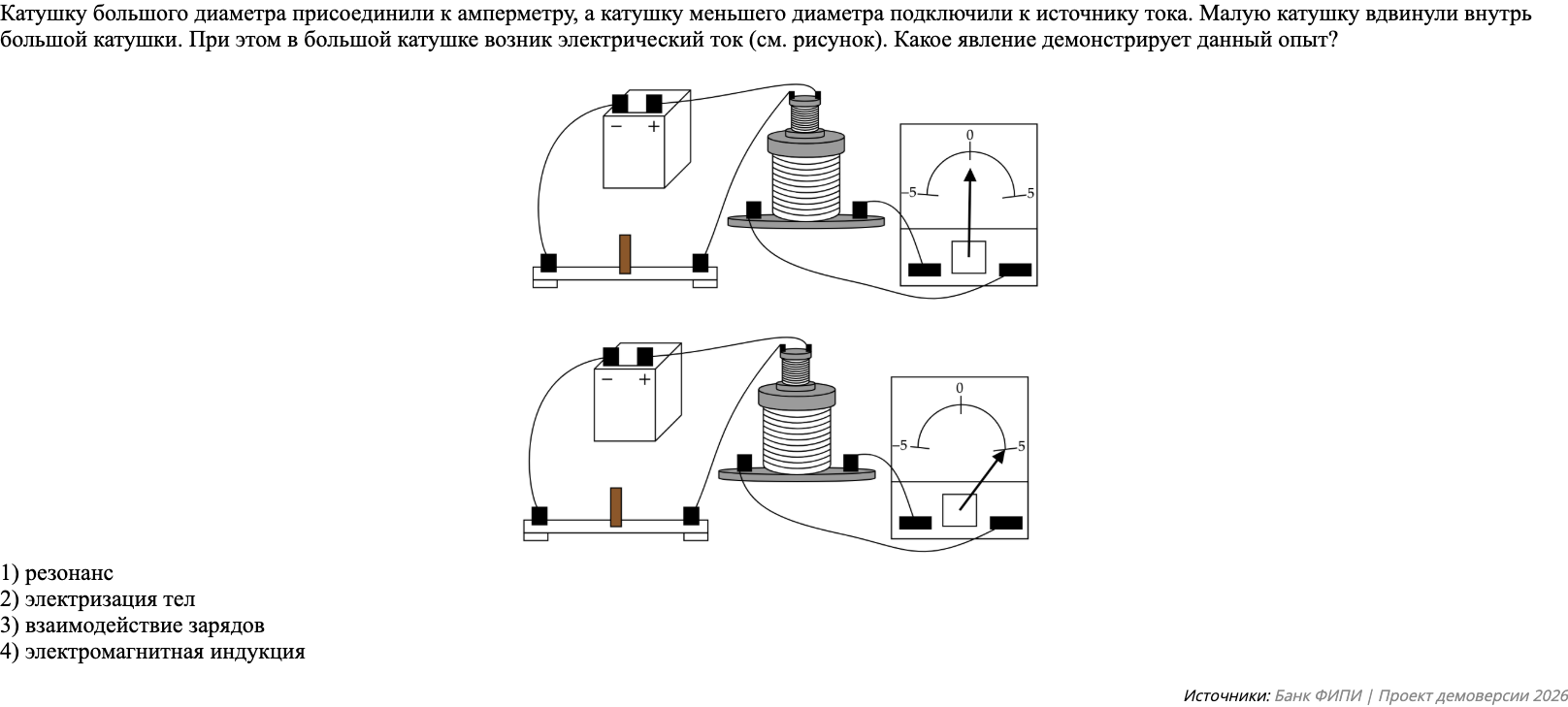 Катушку большого диаметра присоединили к амперметру, а катушку меньшего диаметра подключили к источнику тока. Малую катушку вдвинули внутрь большой катушки. При этом в большой катушке возник электрический ток (см. рисунок). Какое явление демонстрирует данный опыт?

− +

0
−5
5

− +

0
−5
5

1) резонанс
2) электризация тел
3) взаимодействие зарядов
4) электромагнитная индукция

Источники: Банк ФИПИ | Проект демоверсии 2026